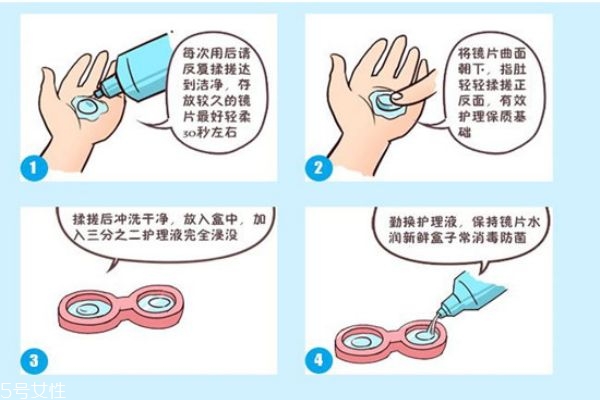 每次用后请反复揉搓达到洁净，存放较久的镜片最好轻柔30秒左右

1

将镜片曲面朝下，指肚轻轻揉搓正反面，有效护理保质基础

2

揉搓后冲洗干净，放入盒中，加入三分之二护理液完全浸没

3

勤换护理液，保持镜片水润新鲜盒子常消毒防菌

4

5号女性