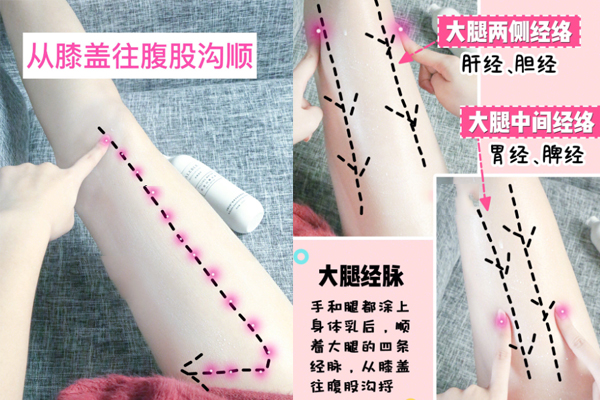 从膝盖往腹股沟顺

大腿两侧经络
肝经、胆经

大腿中间经络
胃经、脾经

大腿经脉

手和腿都涂上身体乳后，顺着大腿的四条经脉，从膝盖往腹股沟捋