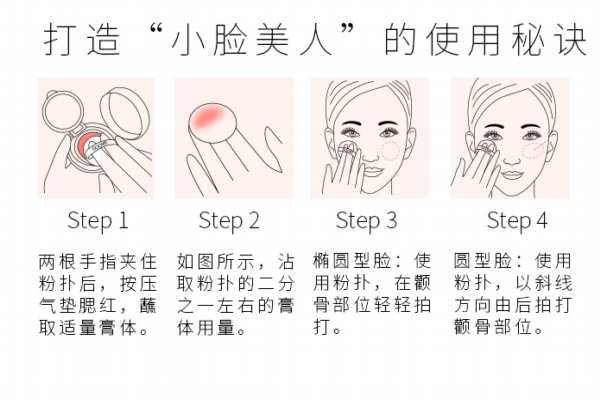 打造“小脸美人”的使用秘诀

Step 1

两根手指夹住粉扑后，按压气垫腮红，蘸取适量膏体。

Step 2

如图所示，沾取粉扑的二分之一左右的膏体用量。

Step 3

椭圆型脸：使用粉扑，在颧骨部位轻轻拍打。

Step 4

圆型脸：使用粉扑，以斜线方向由后拍打颧骨部位。