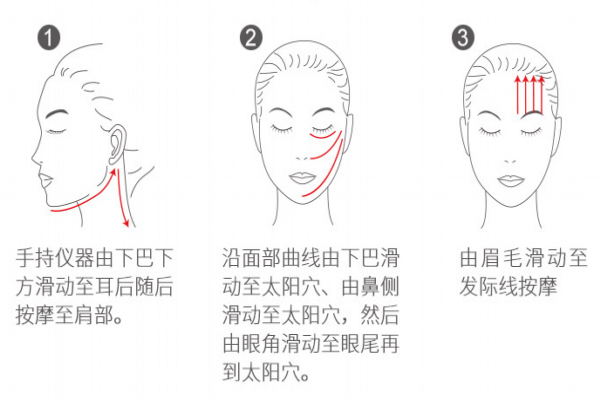 1

手持仪器由下巴下方滑动至耳后随后按摩至肩部。

2

沿面部曲线由下巴滑动至太阳穴、由鼻侧滑动至太阳穴，然后由眼角滑动至眼尾再到太阳穴。

3

由眉毛滑动至发际线按摩