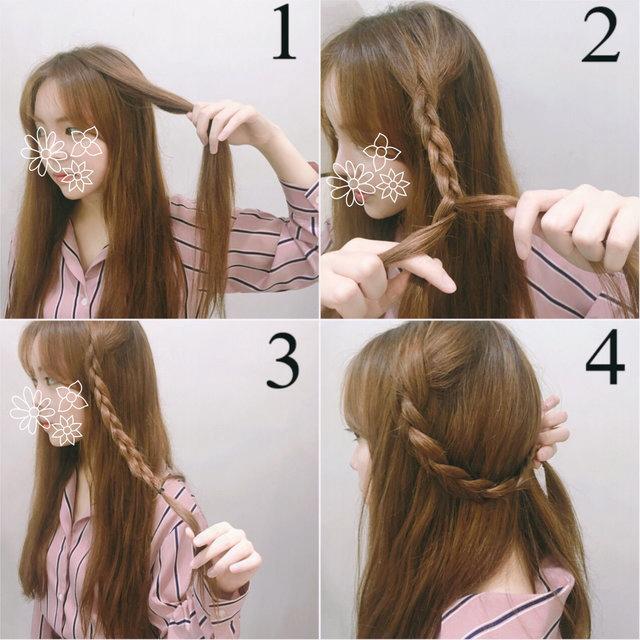 1

2

3

4