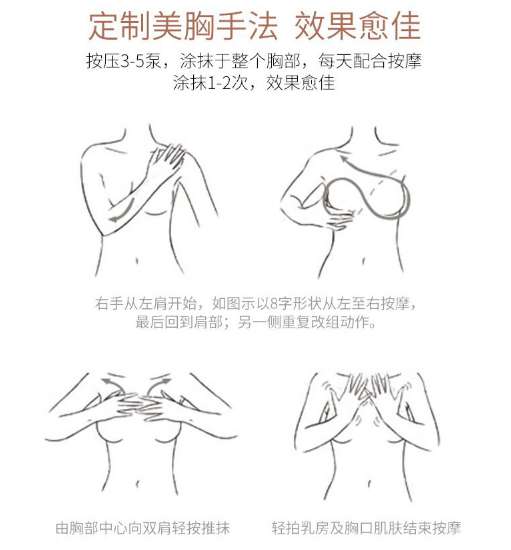 定制美胸手法 效果愈佳

按压3-5泵，涂抹于整个胸部，每天配合按摩涂抹1-2次，效果愈佳

右手从左肩开始，如图示以8字形状从左至右按摩，最后回到肩部；另一侧重复改组动作。

由胸部中心向双肩轻按推抹

轻拍乳房及胸口肌肤结束按摩