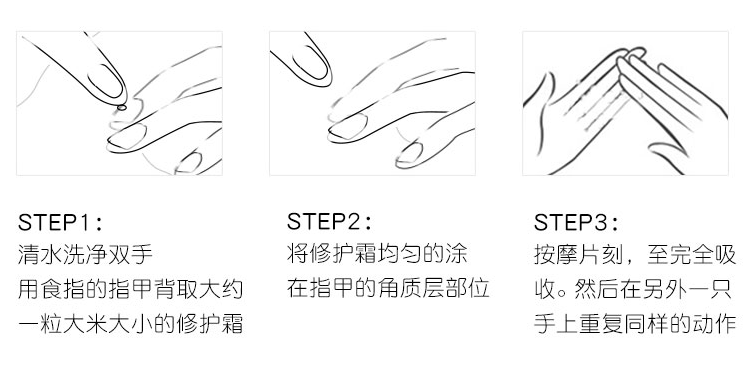 STEP1：
清水洗净双手
用食指的指甲背取大约一粒大米大小的修护霜

STEP2：
将修护霜均匀的涂在指甲的角质层部位

STEP3：
按摩片刻，至完全吸收。然后在另外一只手上重复同样的动作