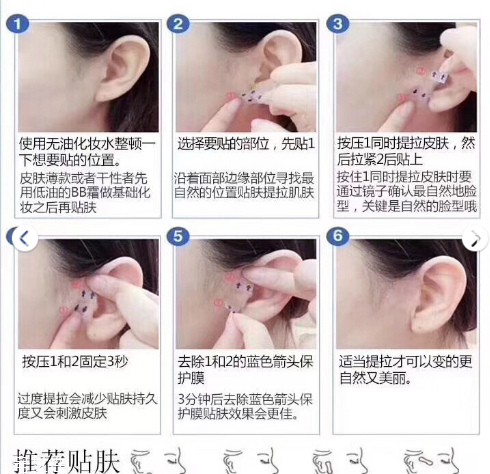 1

使用无油化妆水整顿一下想要贴的位置。

皮肤薄款或者干性者先用低油的BB霜做基础化妆之后再贴肤

2

选择要贴的部位，先贴1

沿着面部边缘部位寻找最自然的位置贴肤提拉肌肤

3

按压1同时提拉皮肤，然后拉紧2后贴上

按住1同时提拉皮肤时要通过镜子确认最自然地脸型，关键是自然的脸型哦

按压1和2固定3秒

过度提拉会减少贴肤持久度又会刺激皮肤

5

去除1和2的蓝色箭头保护膜

3分钟后去除蓝色箭头保护膜贴肤效果会更佳。

6

适当提拉才可以变的更自然又美丽。

推荐贴肤