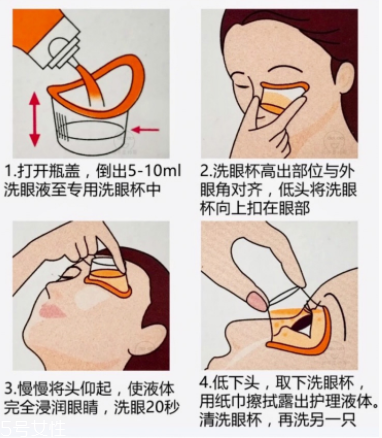 1.打开瓶盖，倒出5-10ml洗眼液至专用洗眼杯中

2.洗眼杯高出部位与外眼角对齐，低头将洗眼杯向上扣在眼部

3.慢慢将头仰起，使液体完全浸润眼睛，洗眼20秒

4.低下头，取下洗眼杯，用纸巾擦拭露出护理液体。清洗眼杯，再洗另一只

5号女性