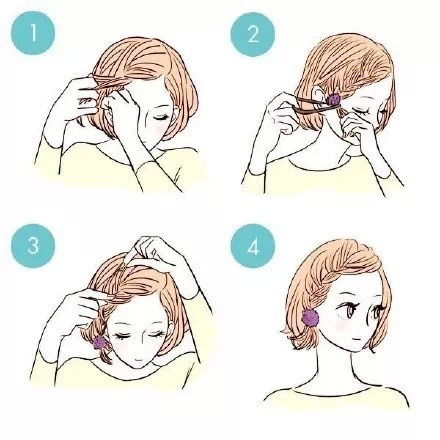 1

2

3

4