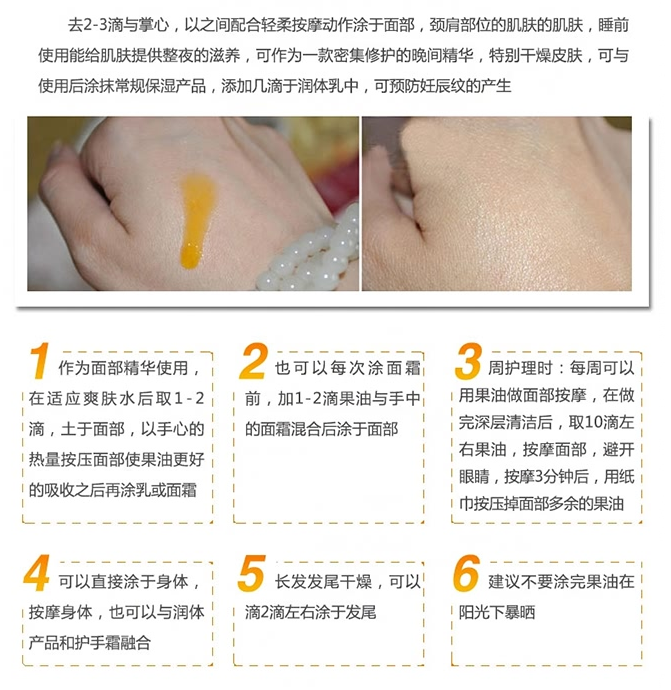 去2-3滴与掌心，以之间配合轻柔按摩动作涂于面部，颈肩部位的肌肤的肌肤，睡前使用能给肌肤提供整夜的滋养，可作为一款密集修护的晚间精华，特别干燥皮肤，可与使用后涂抹常规保湿产品，添加几滴于润体乳中，可预防妊辰纹的产生

1 作为面部精华使用，在适应爽肤水后取1-2滴，土于面部，以手心的热量按压面部使果油更好的吸收之后再涂乳或面霜

2 也可以每次涂面霜前，加1-2滴果油与手中的面霜混合后涂于面部

3 周护理时：每周可以用果油做面部按摩，在做完深层清洁后，取10滴左右果油，按摩面部，避开眼睛，按摩3分钟后，用纸巾按压掉面部多余的果油

4 可以直接涂于身体，按摩身体，也可以与润体产品和护手霜融合

5 长发发尾干燥，可以滴2滴左右涂于发尾

6 建议不要涂完果油在阳光下暴晒