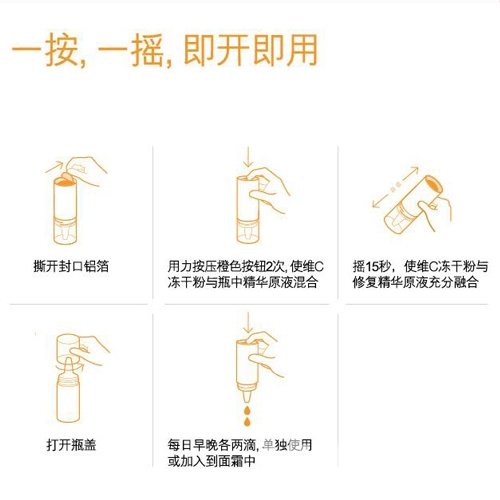 一按, 一摇, 即开即用

撕开封口铝箔

用力按压橙色按钮2次, 使维C冻干粉与瓶中精华原液混合

摇15秒, 使维C冻干粉与修复精华原液充分融合

打开瓶盖

每日早晚各两滴, 单独使用或加入到面霜中