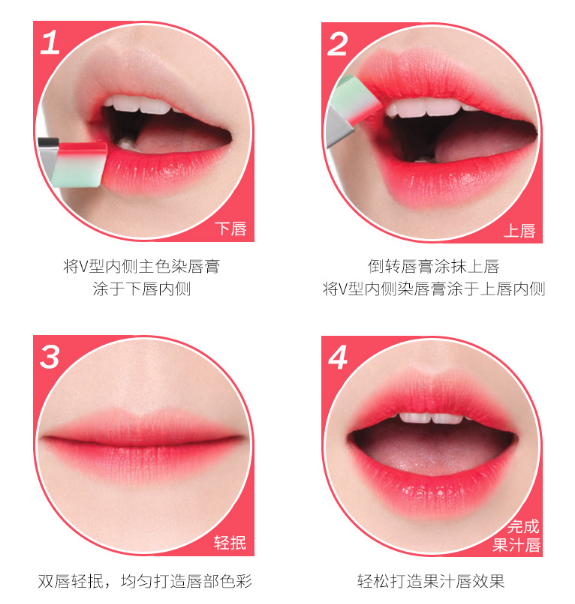 1

下唇

将V型内侧主色染唇膏
涂于下唇内侧

2

上唇

倒转唇膏涂抹上唇
将V型内侧染唇膏涂于上唇内侧

3

轻抿

双唇轻抿，均匀打造唇部色彩

4

完成
果汁唇

轻松打造果汁唇效果