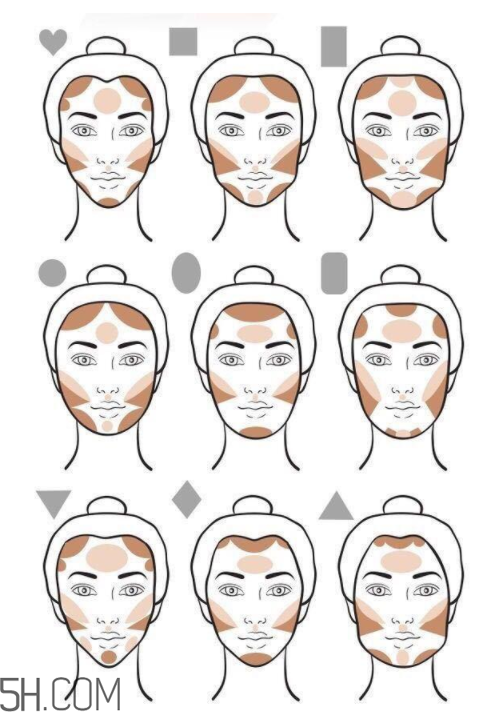 5H.COM