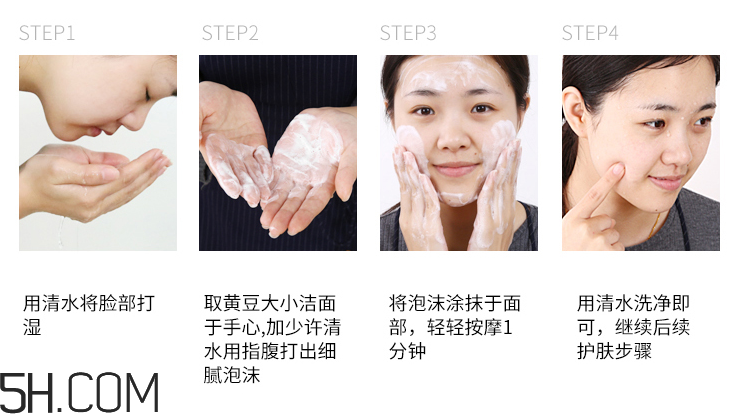 STEP1

用清水将脸部打湿

STEP2

取黄豆大小洁面于手心,加少许清水用指腹打出细腻泡沫

STEP3

将泡沫涂抹于面部，轻轻按摩1分钟

STEP4

用清水洗净即可，继续后续护肤步骤

5H.COM