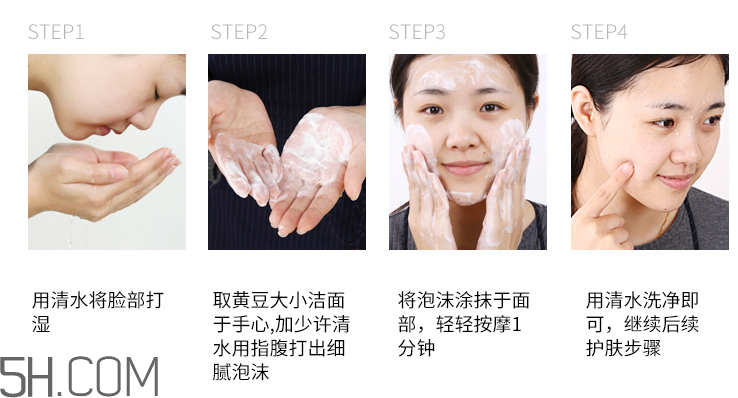 STEP1

用清水将脸部打湿

STEP2

取黄豆大小洁面于手心,加少许清水用指腹打出细腻泡沫

STEP3

将泡沫涂抹于面部，轻轻按摩1分钟

STEP4

用清水洗净即可，继续后续护肤步骤

5H.COM