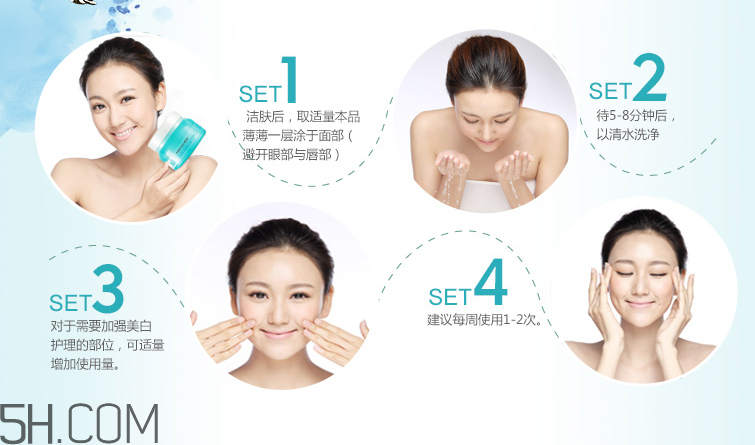 SET1
洁肤后，取适量本品薄薄一层涂于面部（避开眼部与唇部）

SET2
待5-8分钟后，以清水洗净

SET3
对于需要加强美白护理的部位，可适量增加使用量。

SET4
建议每周使用1-2次。

5H.COM