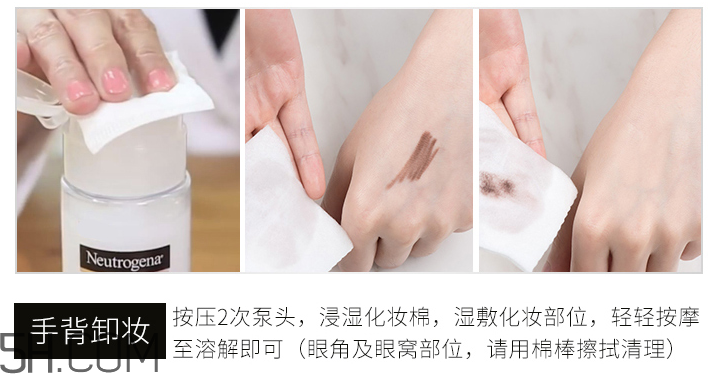 Neutrogena

手背卸妆

按压2次泵头，浸湿化妆棉，湿敷化妆部位，轻轻按摩至溶解即可（眼角及眼窝部位，请用棉棒擦拭清理）

5H.COM