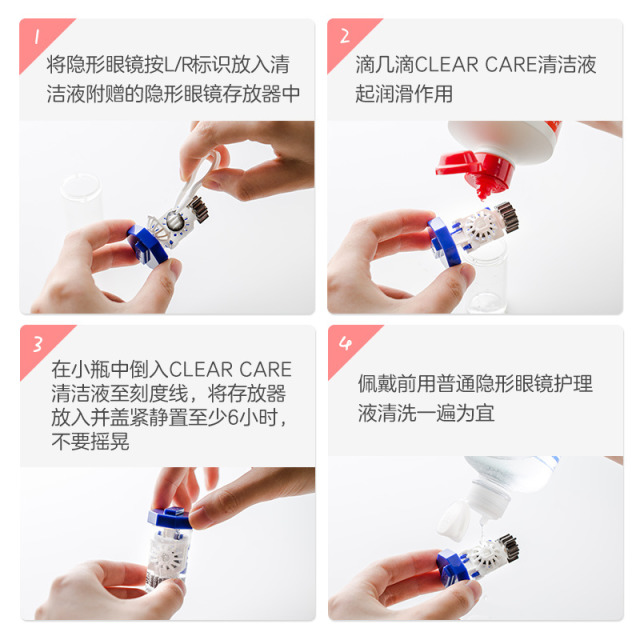 1
将隐形眼镜按L/R标识放入清洁液附赠的隐形眼镜存放器中

2
滴几滴CLEAR CARE清洁液起润滑作用

3
在小瓶中倒入CLEAR CARE清洁液至刻度线，将存放器放入并盖紧静置至少6小时，不要摇晃

4
佩戴前用普通隐形眼镜护理液清洗一遍为宜