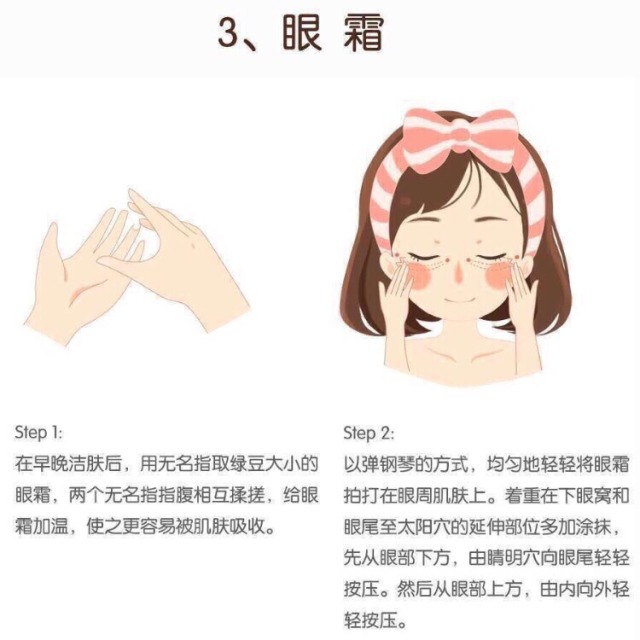 3、眼霜

Step 1:
在早晚洁肤后，用无名指取绿豆大小的眼霜，两个无名指指腹相互揉搓，给眼霜加温，使之更容易被肌肤吸收。

Step 2:
以弹钢琴的方式，均匀地轻轻将眼霜拍打在眼周肌肤上。着重在下眼窝和眼尾至太阳穴的延伸部位多加涂抹，先从眼部下方，由睛明穴向眼尾轻轻按压。然后从眼部上方，由内向外轻轻按压。