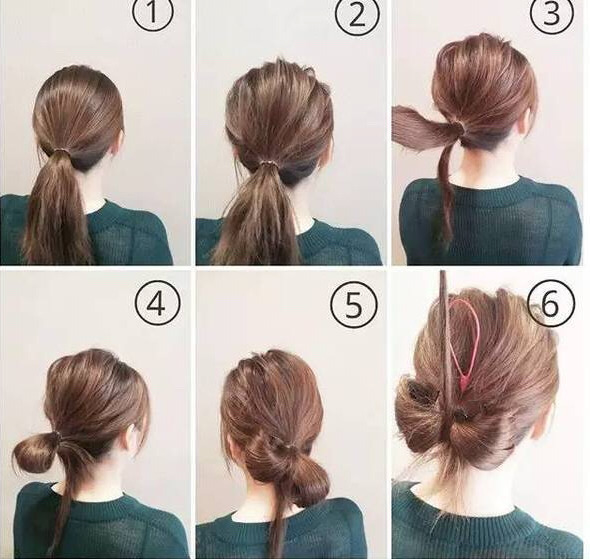 ①
②
③
④
⑤
⑥