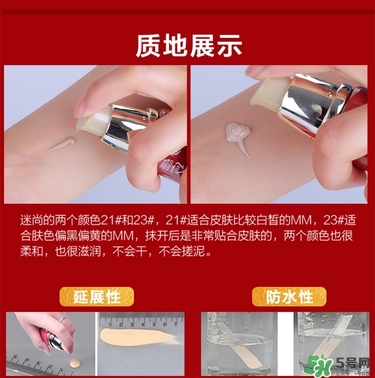 质地展示

迷尚的两个颜色21#和23#，21#适合皮肤比较白皙的MM，23#适合肤色偏黑偏黄的MM，抹开后是非常贴合皮肤的，两个颜色也很柔和，也很滋润，不会干，不会搓泥。

延展性

防水性

1 2 3 4 5 6 7

5号网