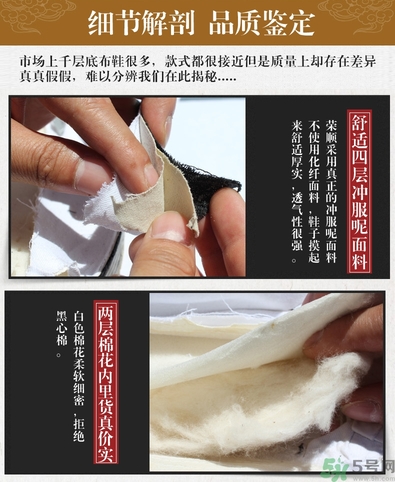 细节解剖 品质鉴定

市场上千层底布鞋很多，款式都很接近但是质量上却存在差异真真假假，难以分辨我们在此揭秘.....

舒适四层冲服呢面料

荣顺采用真正的冲服呢面料不使用化纤面料，鞋子摸起来舒适厚实，透气性很强。

两层棉花内里货真价实

白色棉花柔软细密，拒绝黑心棉。

5号网