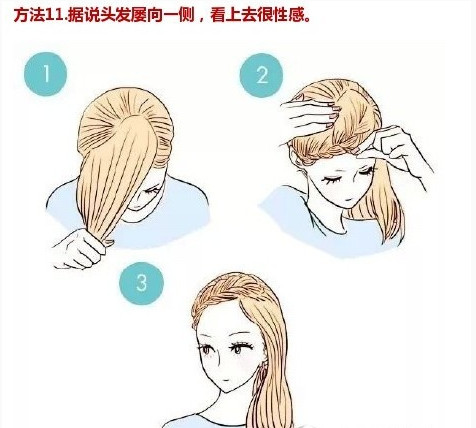 方法11.据说头发屡向一侧，看上去很性感。

1

2

3