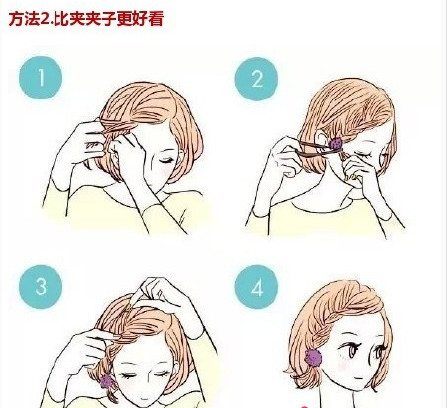 方法2.比夹夹子更好看

1

2

3

4